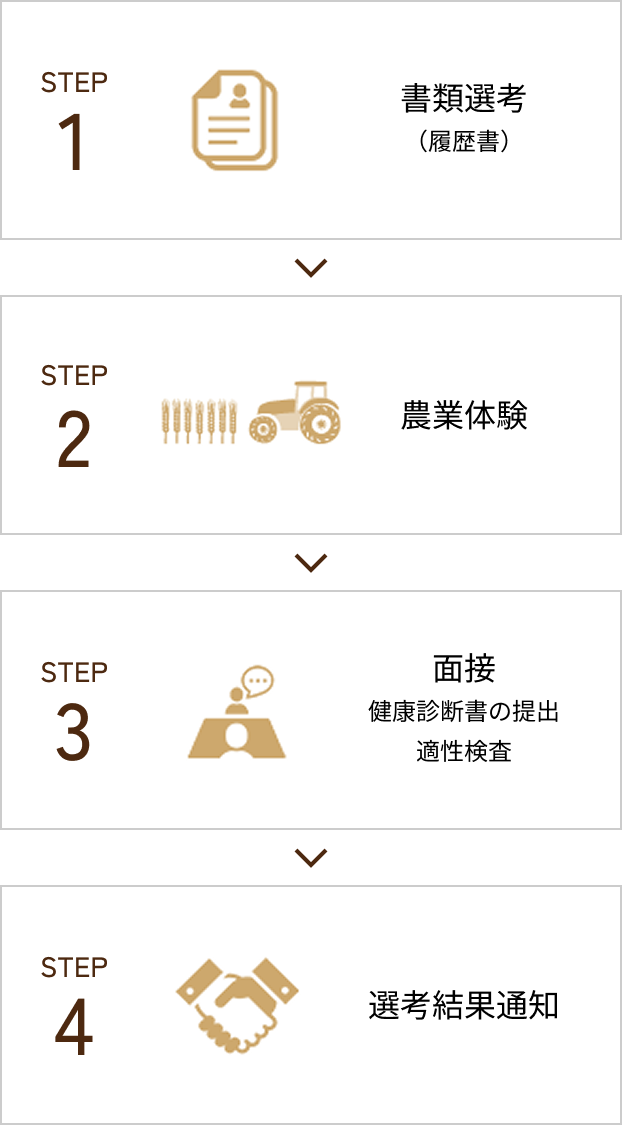 STEP
1

書類選考
（履歴書）

STEP
2

農業体験

STEP
3

面接
健康診断書の提出
適性検査

STEP
4

選考結果通知